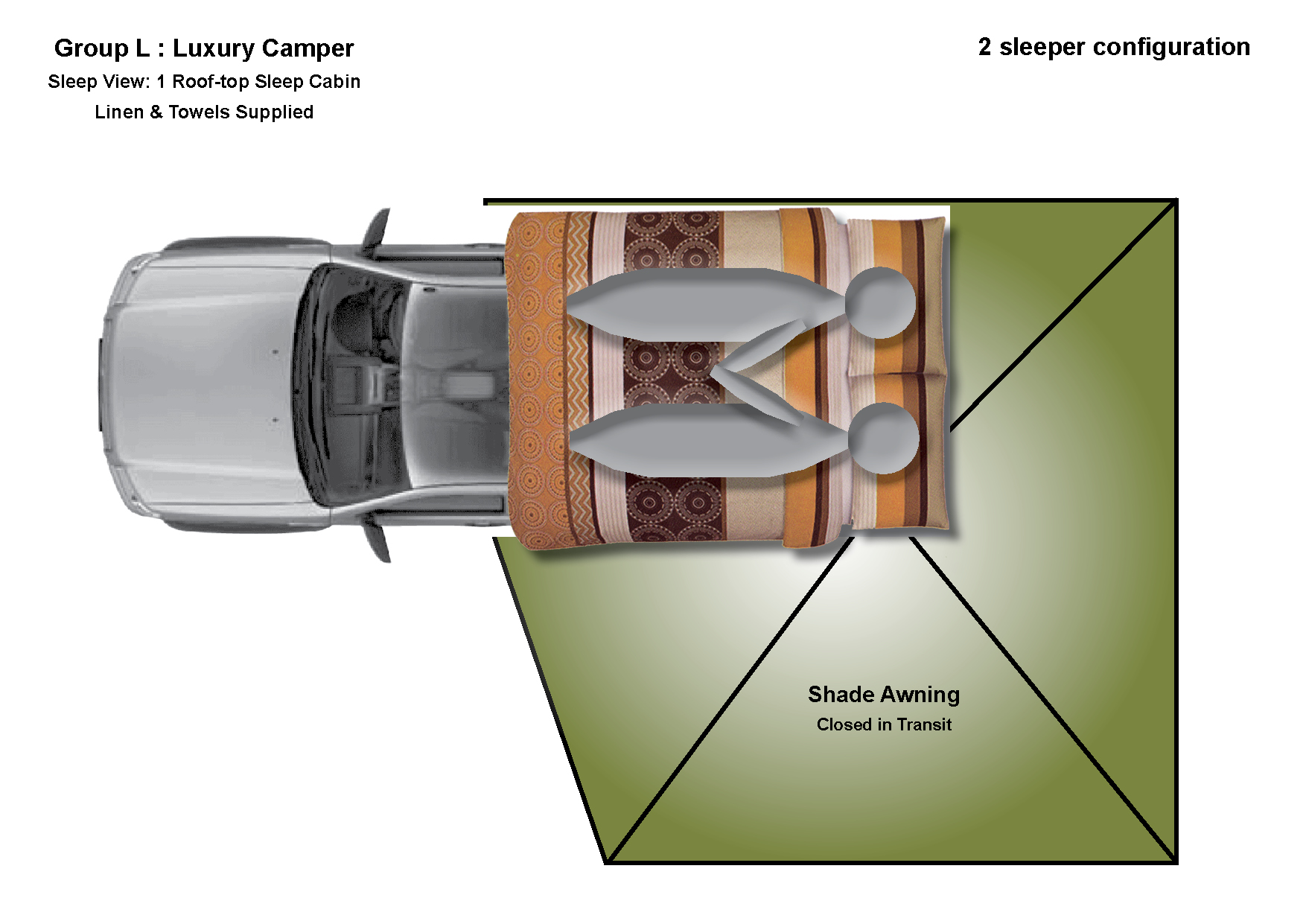 Group L : Luxury Camper
Sleep View: 1 Roof-top Sleep Cabin
Linen & Towels Supplied

2 sleeper configuration

Shade Awning
Closed in Transit