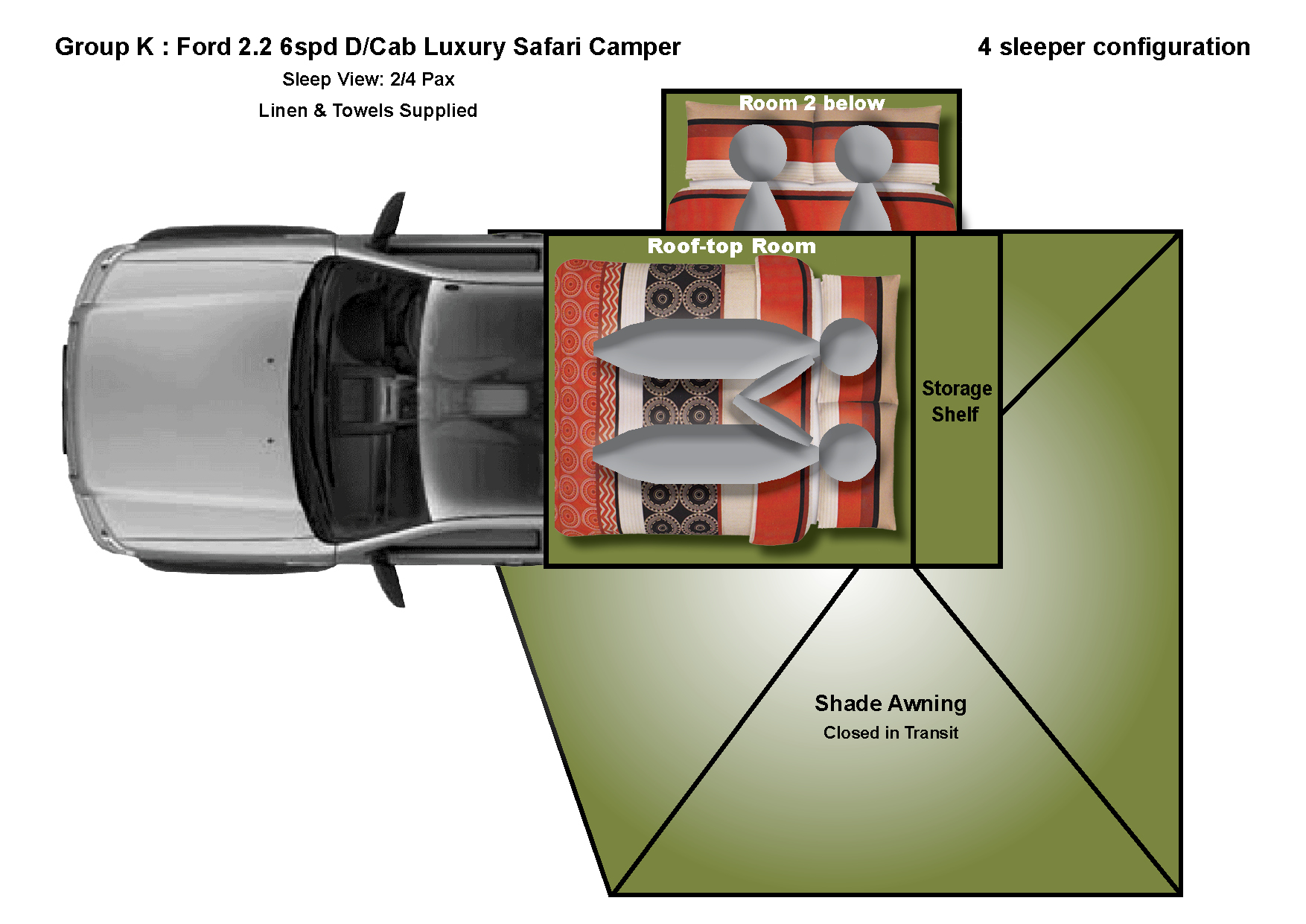 Group K : Ford 2.2 6spd D/Cab Luxury Safari Camper

4 sleeper configuration

Sleep View: 2/4 Pax

Linen & Towels Supplied

Room 2 below

Roof-top Room

Storage Shelf

Shade Awning

Closed in Transit